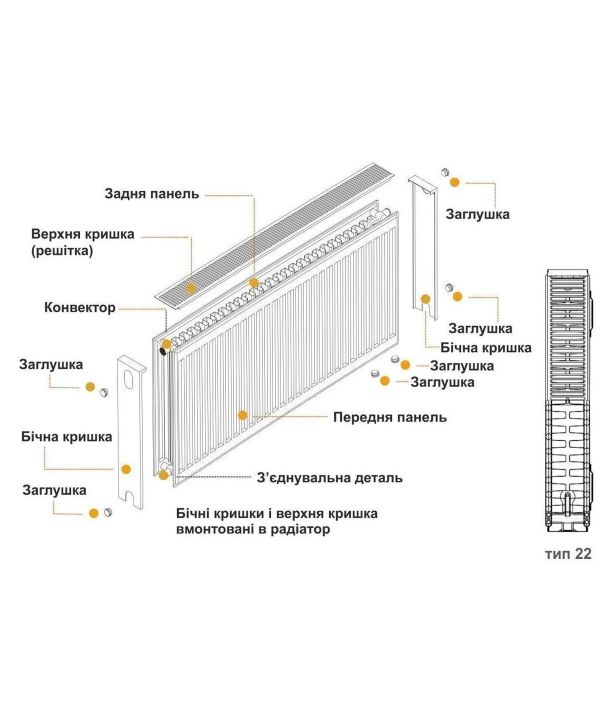 Задня панель

Верхня кришка (решітка)

Конвектор

Заглушка

Бічна кришка

Заглушка

Заглушка

Заглушка

Бічна кришка

Заглушка

Заглушка

Передня панель

З'єднувальна деталь

Бічні кришки і верхня кришка вмонтовані в радіатор

тип 22